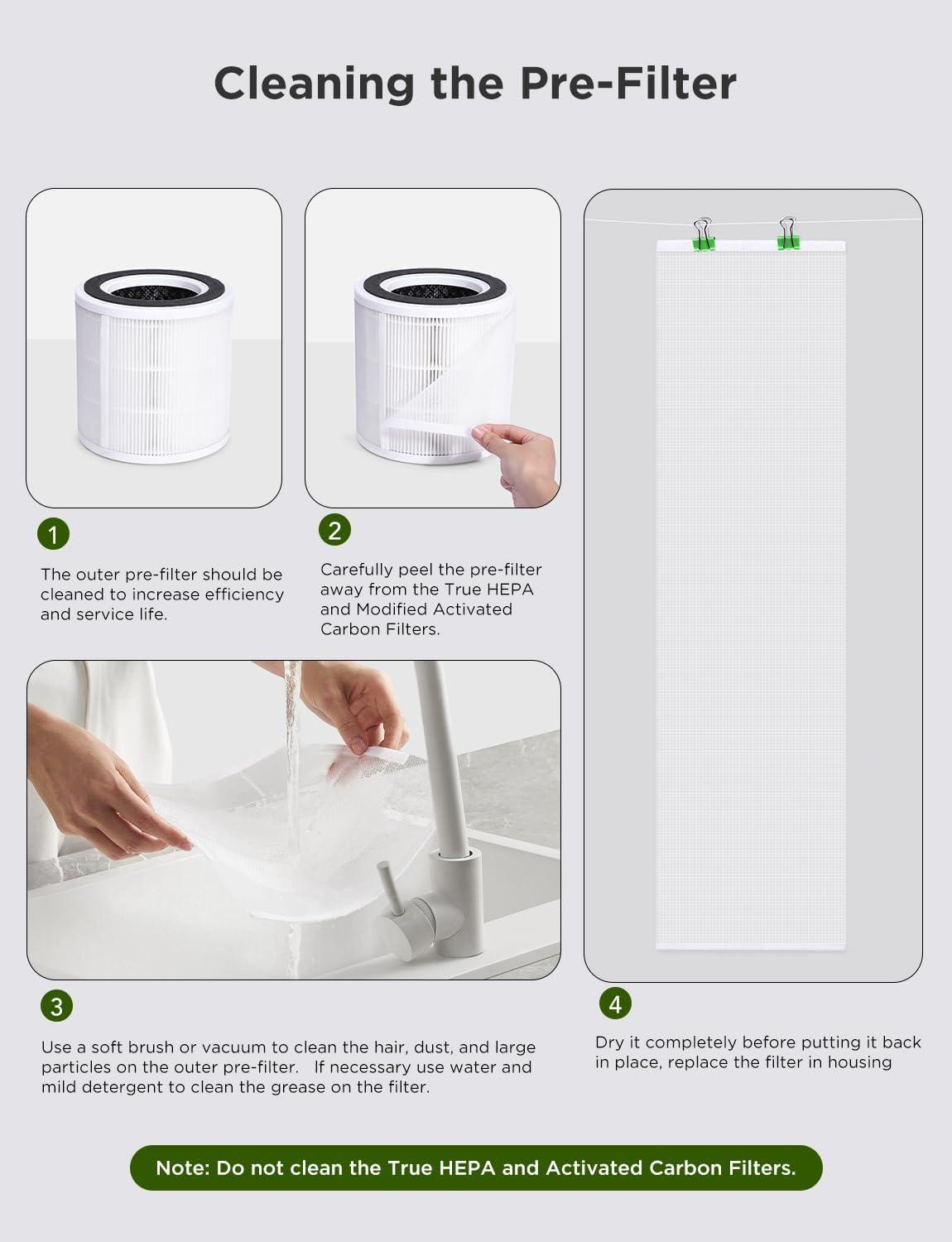 Cleaning the Pre-Filter

1

The outer pre-filter should be cleaned to increase efficiency and service life.

2

Carefully peel the pre-filter away from the True HEPA and Modified Activated Carbon Filters.

3

Use a soft brush or vacuum to clean the hair, dust, and large particles on the outer pre-filter. If necessary use water and mild detergent to clean the grease on the filter.

4

Dry it completely before putting it back in place, replace the filter in housing

Note: Do not clean the True HEPA and Activated Carbon Filters.